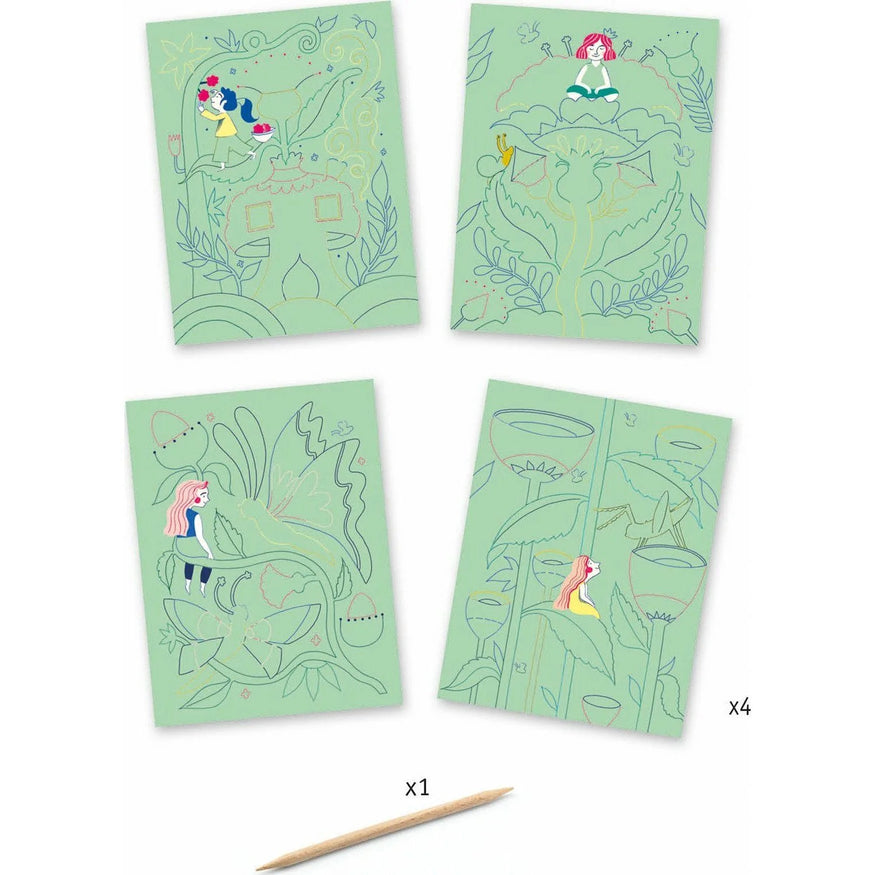 x4

x1